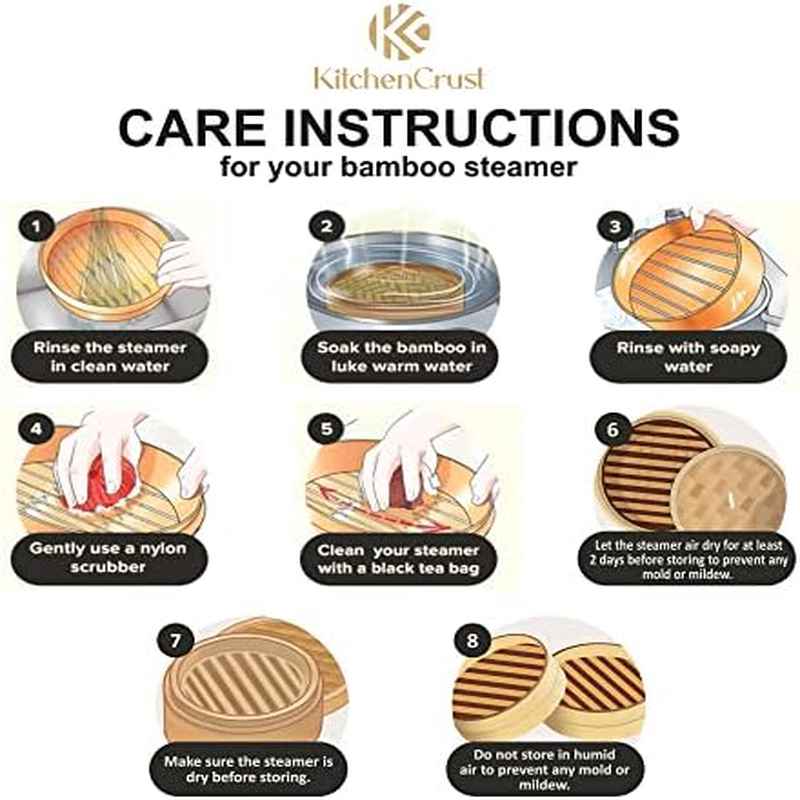 KitchenCrust

CARE INSTRUCTIONS
for your bamboo steamer

1
Rinse the steamer in clean water

2
Soak the bamboo in luke warm water

3
Rinse with soapy water

4
Gently use a nylon scrubber

5
Clean your steamer with a black tea bag

6
Let the steamer air dry for at least 2 days before storing to prevent any mold or mildew.

7
Make sure the steamer is dry before storing.

8
Do not store in humid air to prevent any mold or mildew.